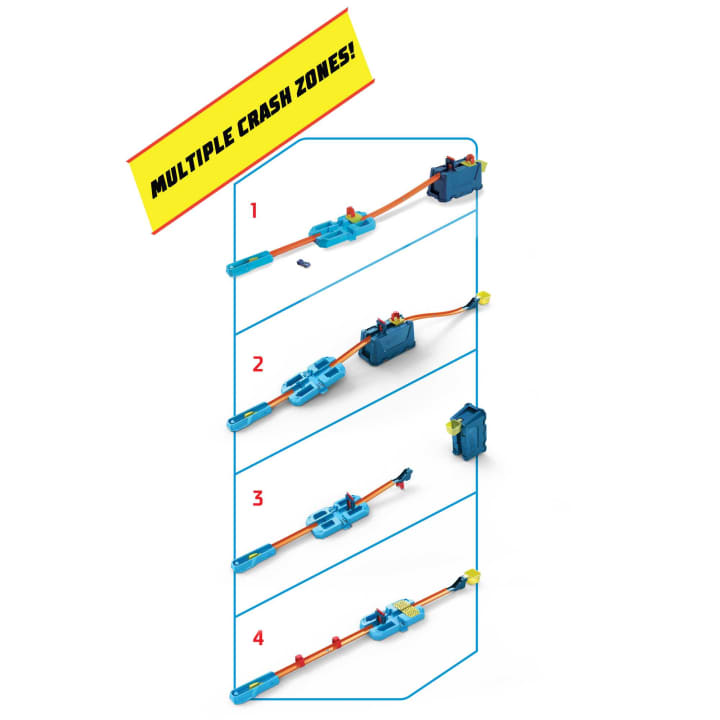 MULTIPLE CRASH ZONES!

1

2

3

4