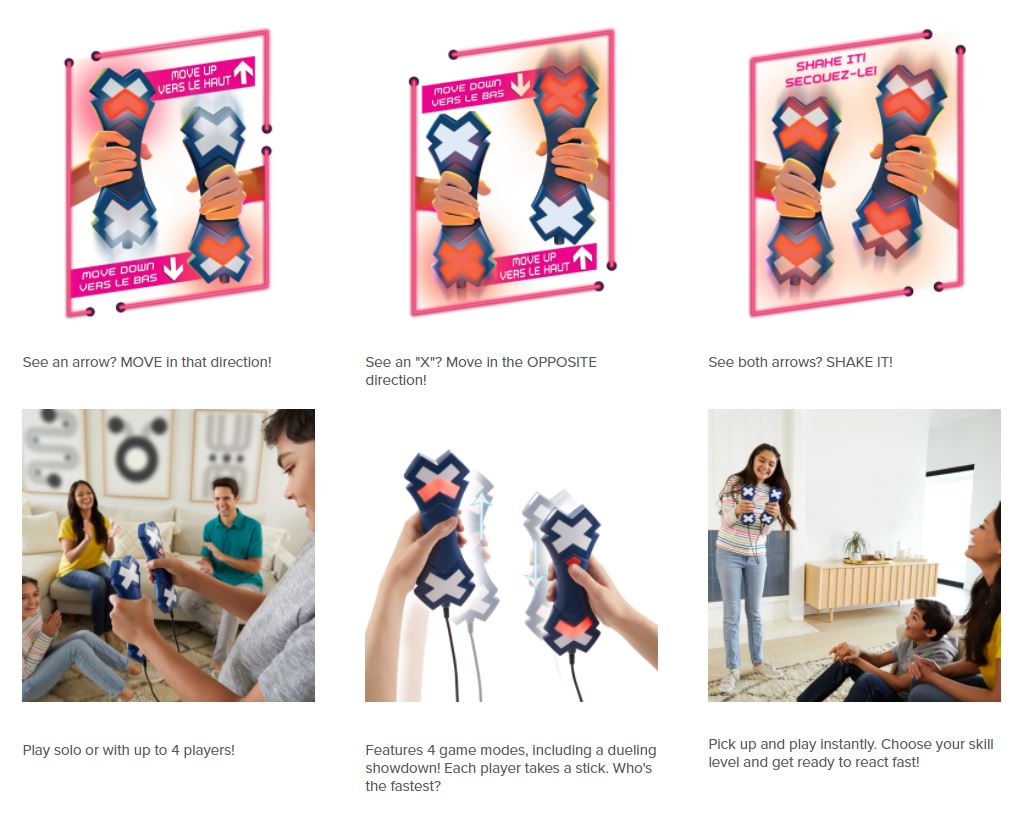 MOVE UP
VERS LE HAUT

MOVE DOWN
VERS LE BAS

See an arrow? MOVE in that direction!

MOVE DOWN
VERS LE BAS

MOVE UP
VERS LE HAUT

See an "X"? Move in the OPPOSITE direction!

SHAKE IT!
SECOUEZ-LE!

See both arrows? SHAKE IT!

Play solo or with up to 4 players!

Features 4 game modes, including a dueling showdown! Each player takes a stick. Who's the fastest?

Pick up and play instantly. Choose your skill level and get ready to react fast!