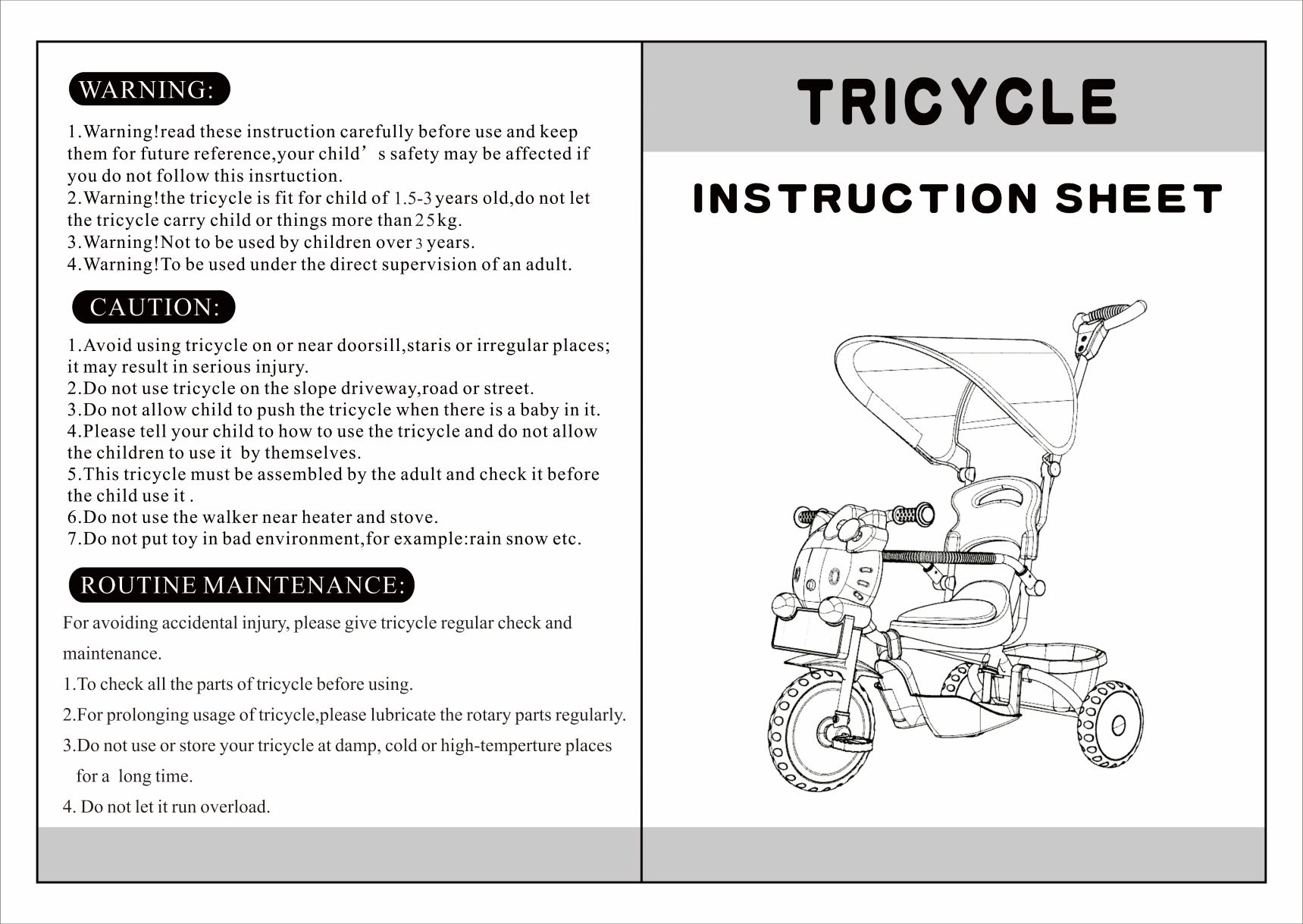 WARNING:

1.Warning!read these instruction carefully before use and keep them for future reference,your child’s safety may be affected if you do not follow this insrtuction.
2.Warning!the tricycle is fit for child of 1.5-3 years old,do not let the tricycle carry child or things more than 25kg.
3.Warning!Not to be used by children over 3 years.
4.Warning!To be used under the direct supervision of an adult.

CAUTION:

1.Avoid using tricycle on or near doorsill,staris or irregular places; it may result in serious injury.
2.Do not use tricycle on the slope driveway,road or street.
3.Do not allow child to push the tricycle when there is a baby in it.
4.Please tell your child to how to use the tricycle and do not allow the children to use it by themselves.
5.This tricycle must be assembled by the adult and check it before the child use it .
6.Do not use the walker near heater and stove.
7.Do not put toy in bad environment,for example:rain snow etc.

ROUTINE MAINTENANCE:

For avoiding accidental injury, please give tricycle regular check and maintenance.
1.To check all the parts of tricycle before using.
2.For prolonging usage of tricycle,please lubricate the rotary parts regularly.
3.Do not use or store your tricycle at damp, cold or high-temperture places for a long time.
4. Do not let it run overload.

TRICYCLE

INSTRUCTION SHEET