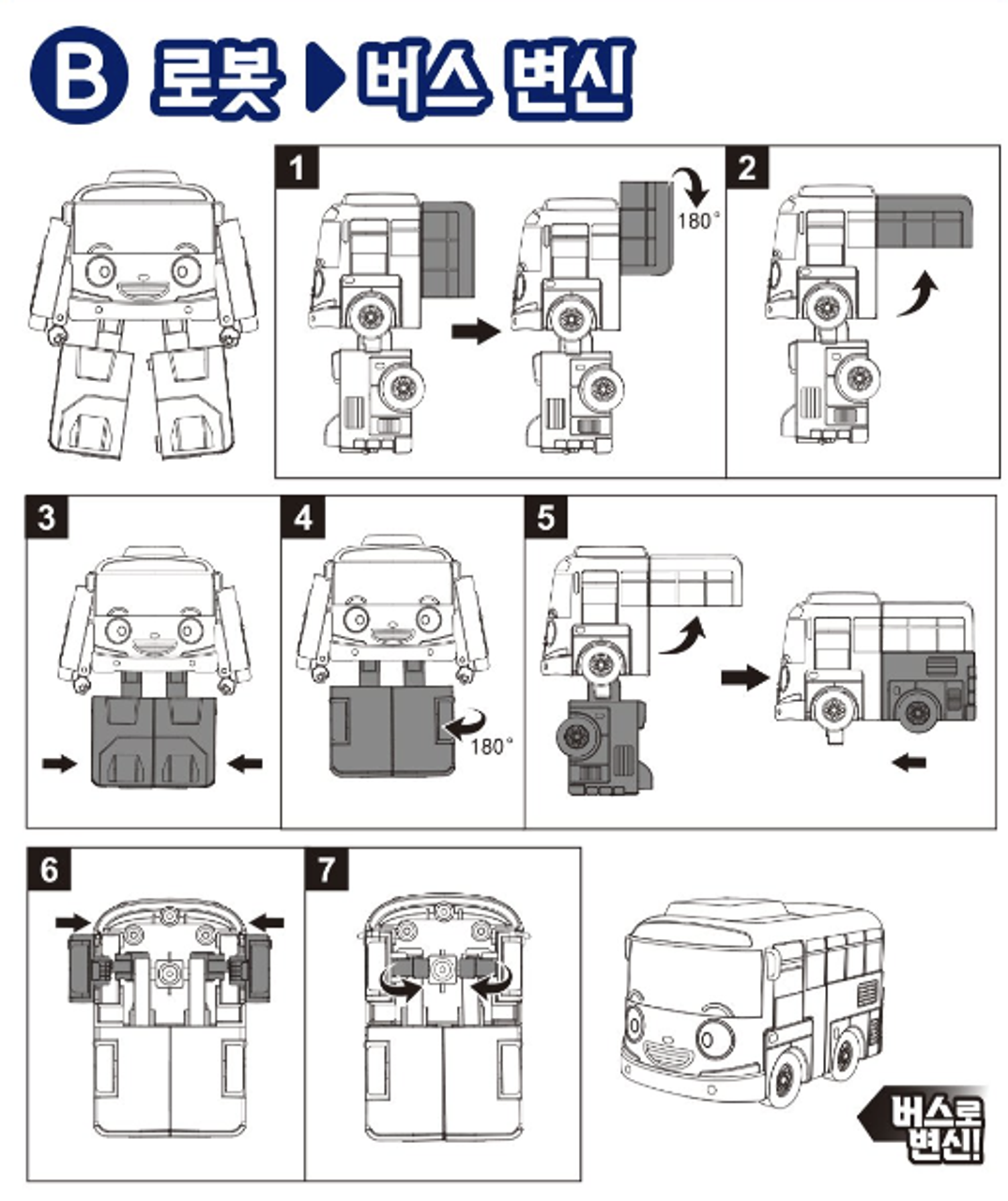 B 로봇 ▶ 버스 변신

1

180°

2

3

4

180°

5

6

7

버스로 변신!