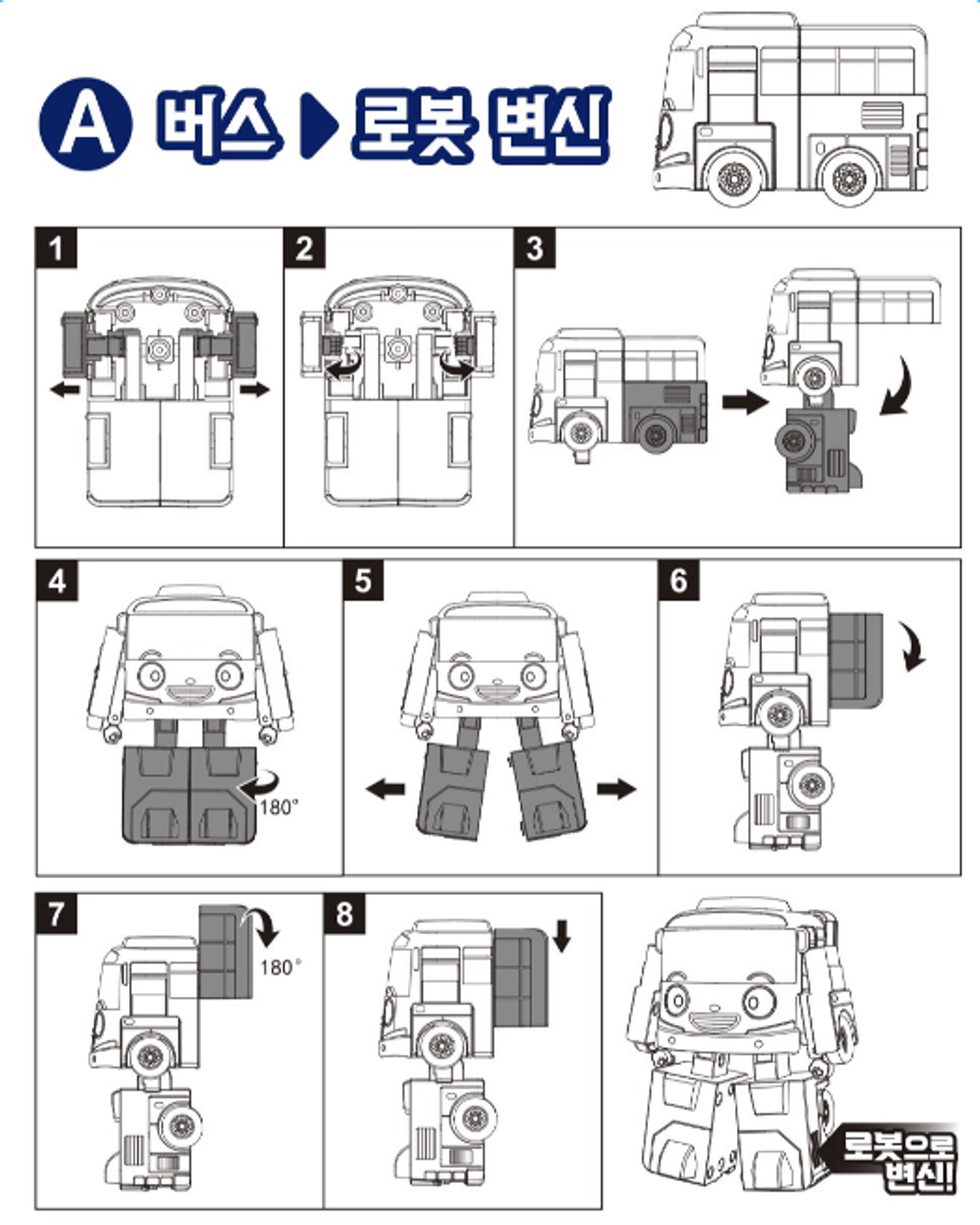 A 버스 ▶ 로봇 변신

1

2

3

4

180°

5

6

7

180°

8

로봇으로 변신!